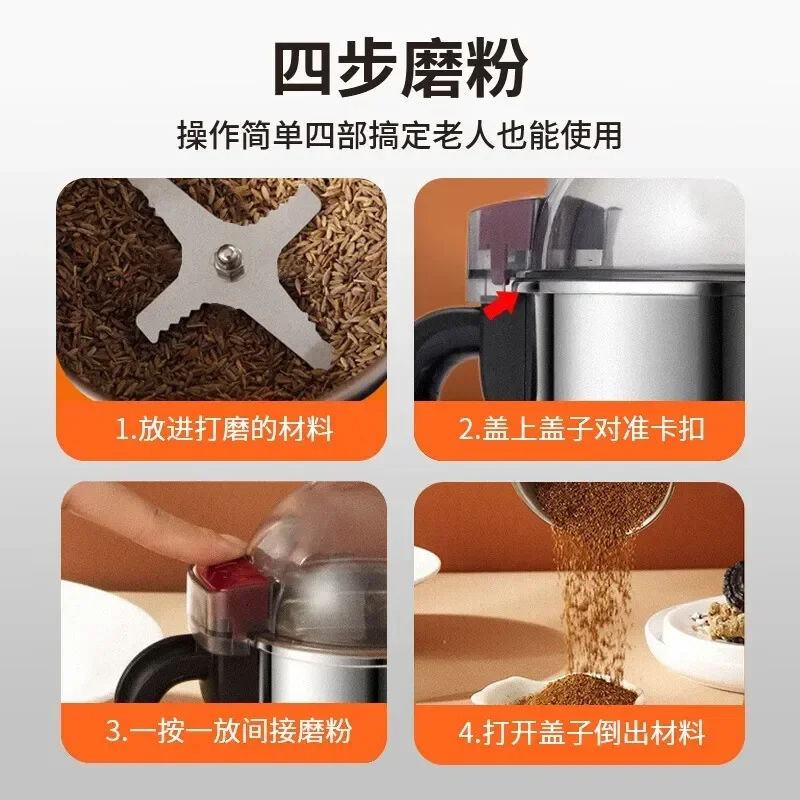 四步磨粉

操作简单四部搞定老人也能使用

1.放进打磨的材料

2.盖上盖子对准卡扣

3.一按一放间接磨粉

4.打开盖子倒出材料